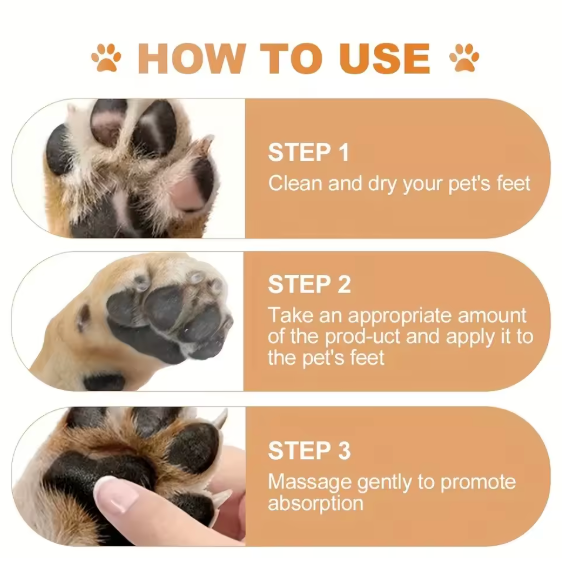 HOW TO USE

STEP 1
Clean and dry your pet's feet

STEP 2
Take an appropriate amount of the prod-uct and apply it to the pet's feet

STEP 3
Massage gently to promote absorption