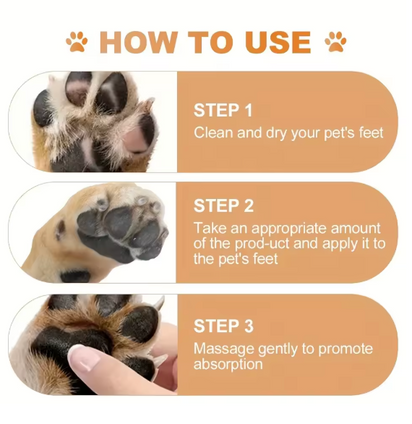 HOW TO USE

STEP 1
Clean and dry your pet's feet

STEP 2
Take an appropriate amount of the prod-uct and apply it to the pet's feet

STEP 3
Massage gently to promote absorption